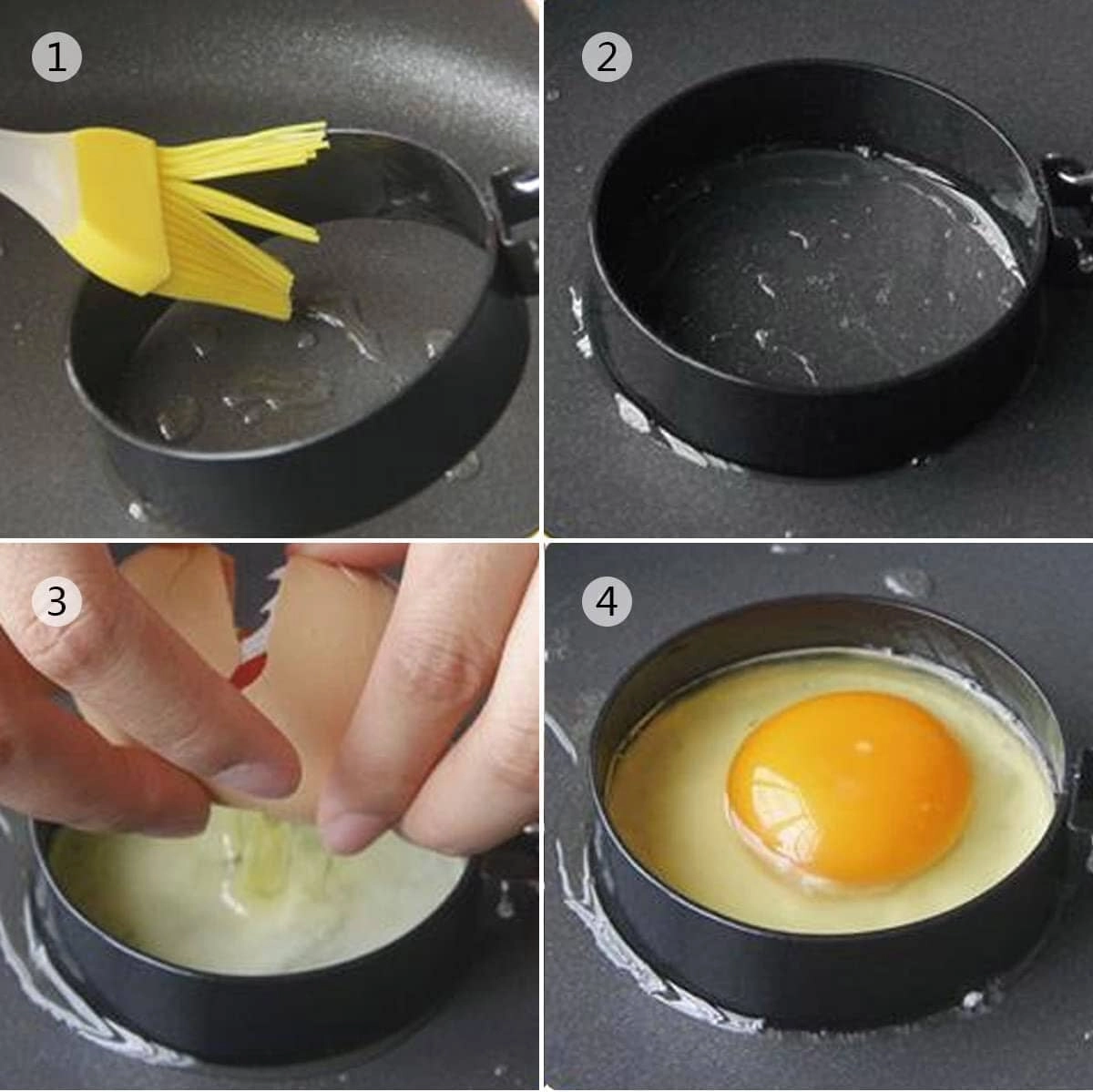 1

2

3

4