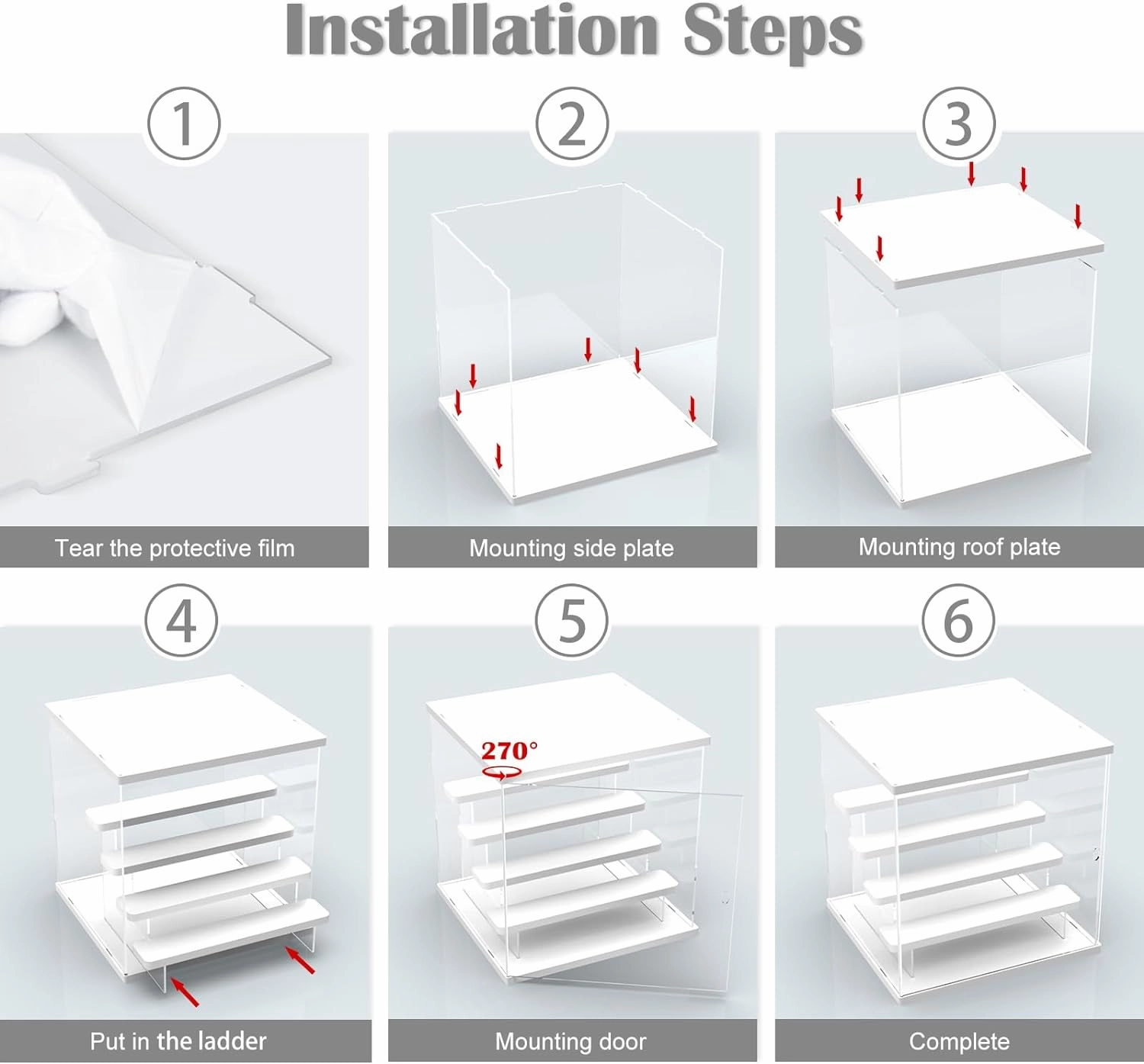 Installation Steps

1

Tear the protective film

2

Mounting side plate

3

Mounting roof plate

4

Put in the ladder

5

270°

Mounting door

6

Complete