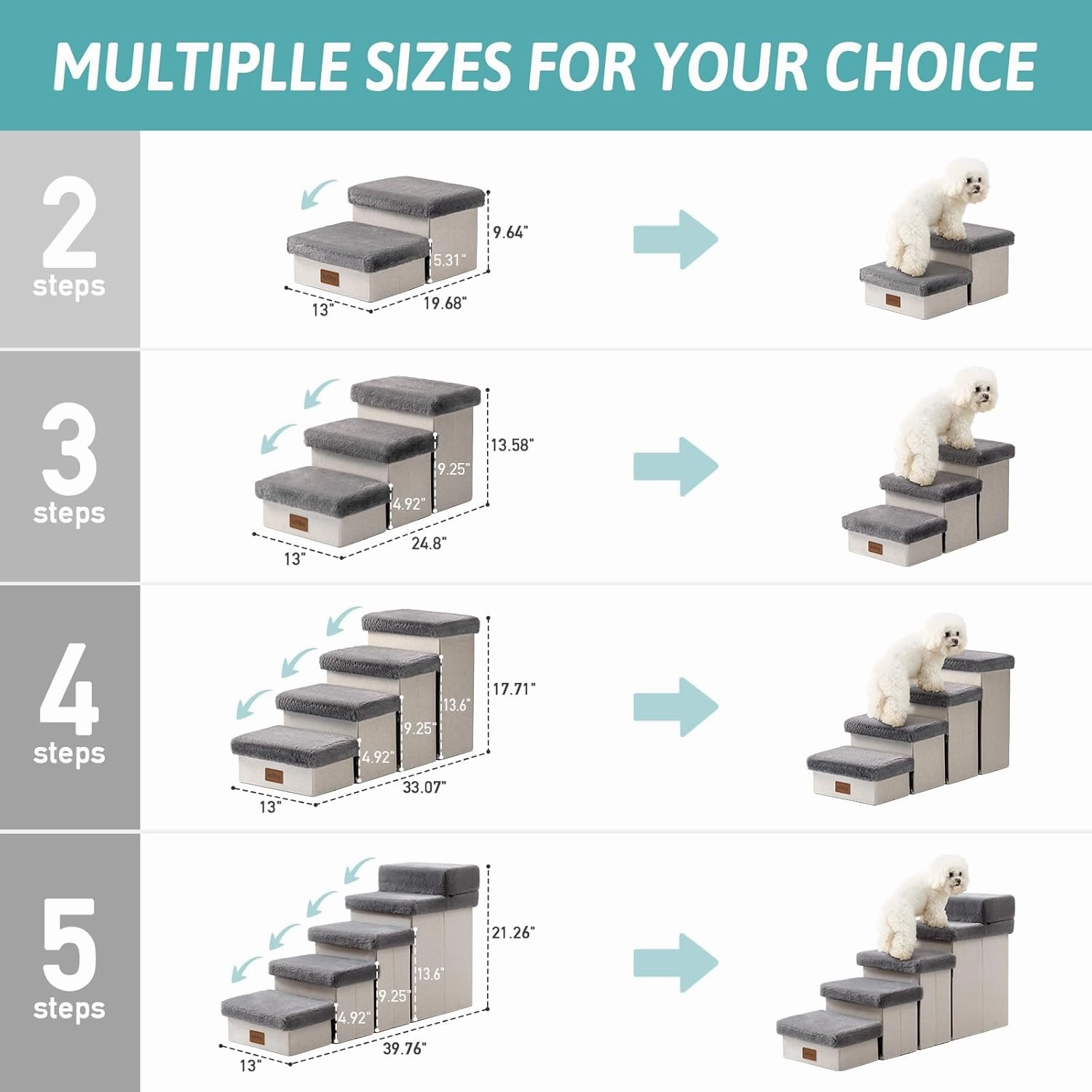 MULTIPLLE SIZES FOR YOUR CHOICE

2 steps

9.64"
5.31"
13"
19.68"

3 steps

13.58"
9.25"
4.92"
13"
24.8"

4 steps

17.71"
13.6"
9.25"
4.92"
13"
33.07"

5 steps

21.26"
13.6"
9.25"
4.92"
13"
39.76"