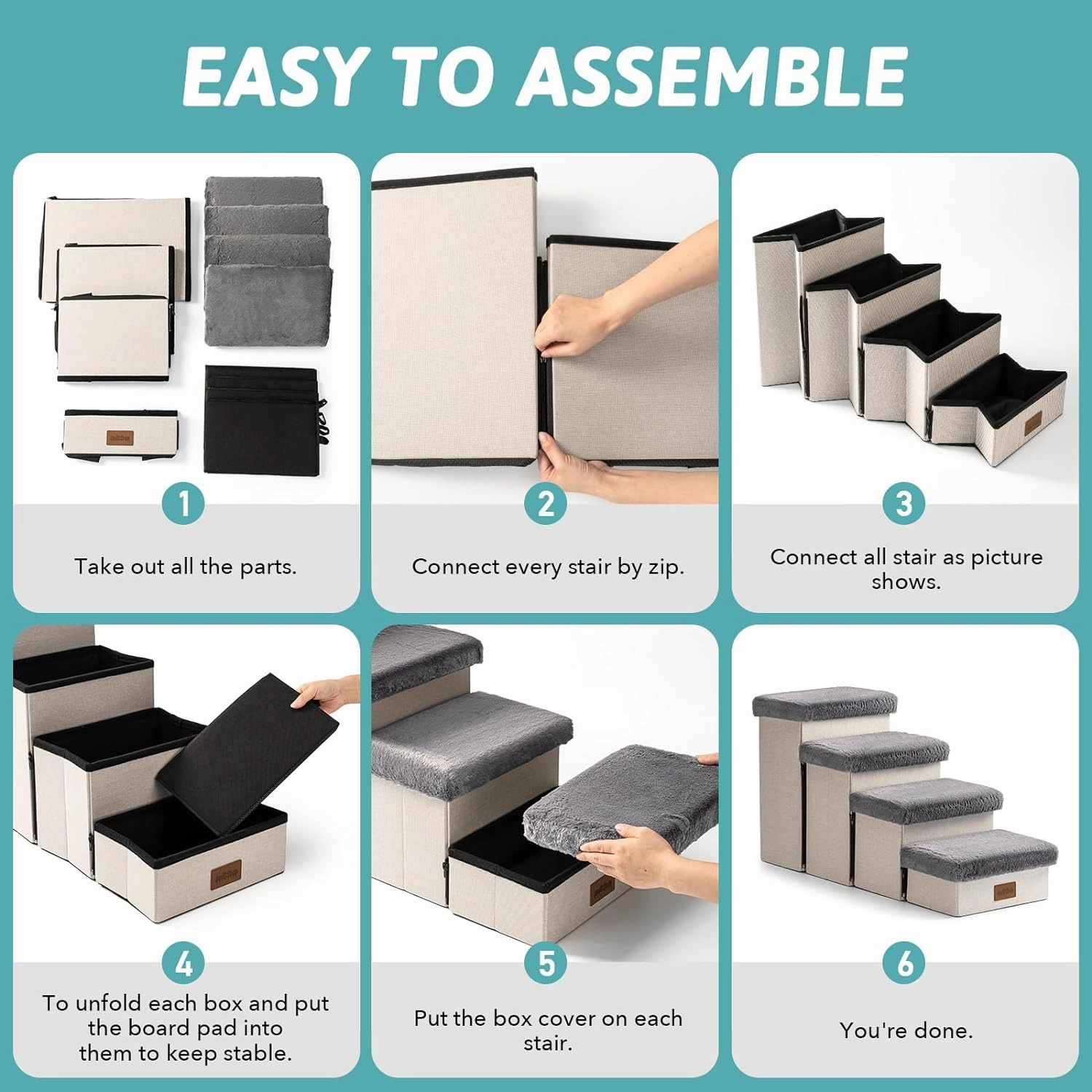 EASY TO ASSEMBLE

1

Take out all the parts.

2

Connect every stair by zip.

3

Connect all stair as picture shows.

4

To unfold each box and put the board pad into them to keep stable.

5

Put the box cover on each stair.

6

You're done.