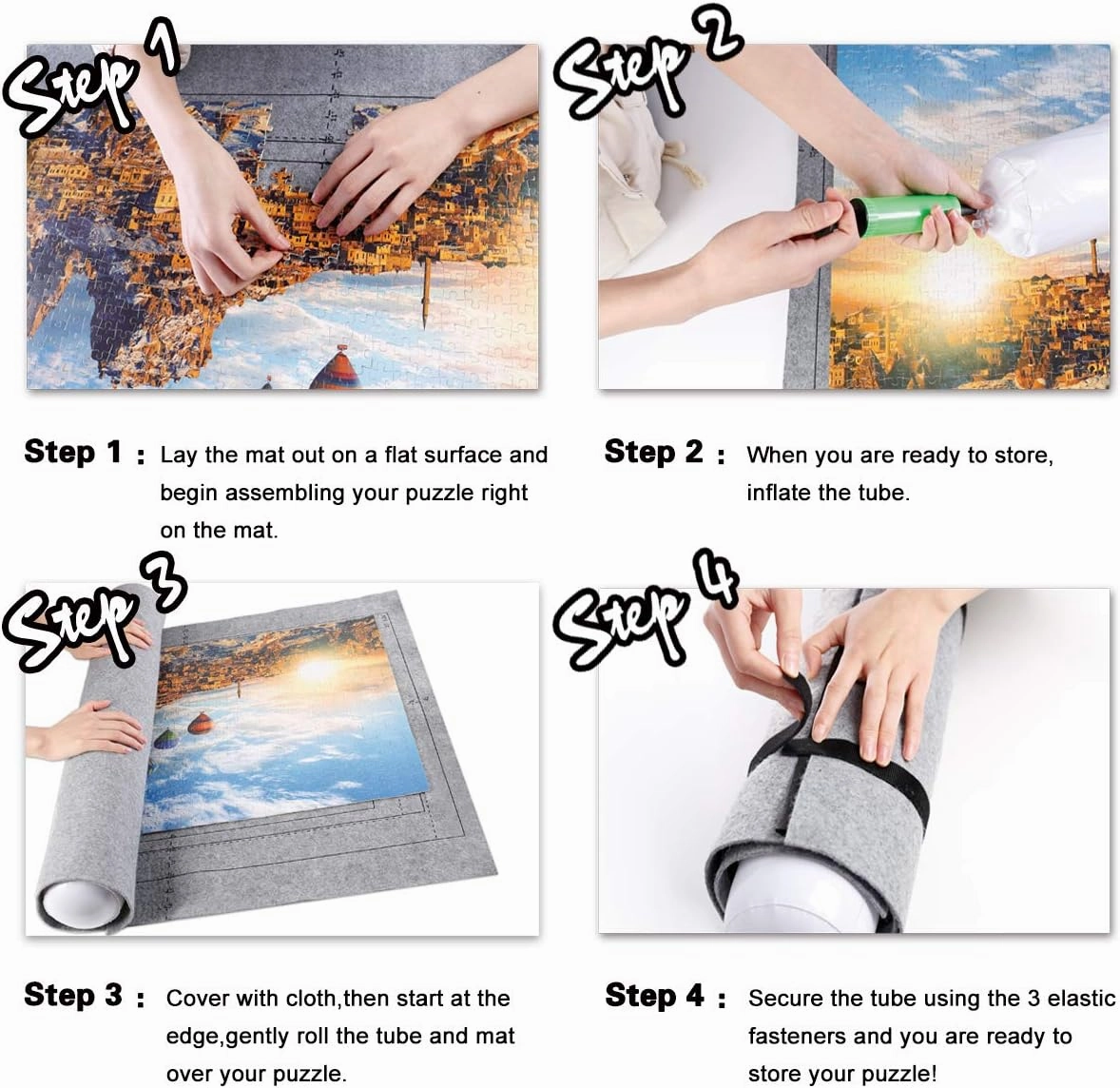 Step 1

Step 2

Step 1 : Lay the mat out on a flat surface and begin assembling your puzzle right on the mat.

Step 2 : When you are ready to store, inflate the tube.

Step 3

Step 4

Step 3 : Cover with cloth,then start at the edge,gently roll the tube and mat over your puzzle.

Step 4 : Secure the tube using the 3 elastic fasteners and you are ready to store your puzzle!